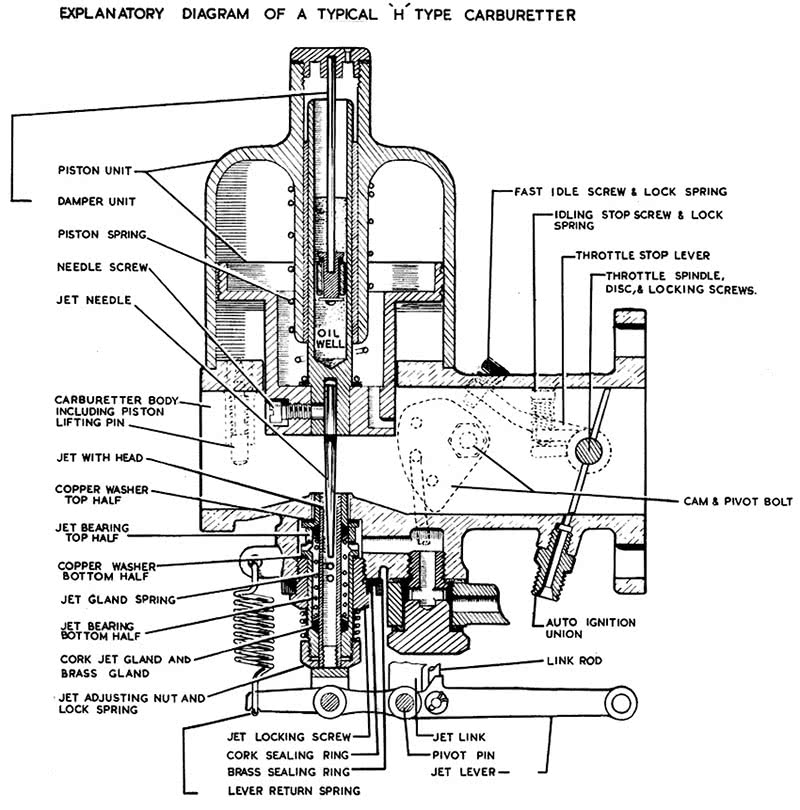 EXPLANATORY DIAGRAM OF A TYPICAL 'H' TYPE CARBURETTER

PISTON UNIT
DAMPER UNIT
PISTON SPRING
NEEDLE SCREW
JET NEEDLE
CARBURETTER BODY INCLUDING PISTON LIFTING PIN
JET WITH HEAD
COPPER WASHER TOP HALF
JET BEARING TOP HALF
COPPER WASHER BOTTOM HALF
JET GLAND SPRING
JET BEARING BOTTOM HALF
CORK JET GLAND AND BRASS GLAND
JET ADJUSTING NUT AND LOCK SPRING

OIL WELL

FAST IDLE SCREW & LOCK SPRING
IDLING STOP SCREW & LOCK SPRING
THROTTLE STOP LEVER
THROTTLE SPINDLE, DISC, & LOCKING SCREWS.
CAM & PIVOT BOLT
AUTO IGNITION UNION
LINK ROD

JET LOCKING SCREW
CORK SEALING RING
BRASS SEALING RING
LEVER RETURN SPRING
JET LINK
PIVOT PIN
JET LEVER