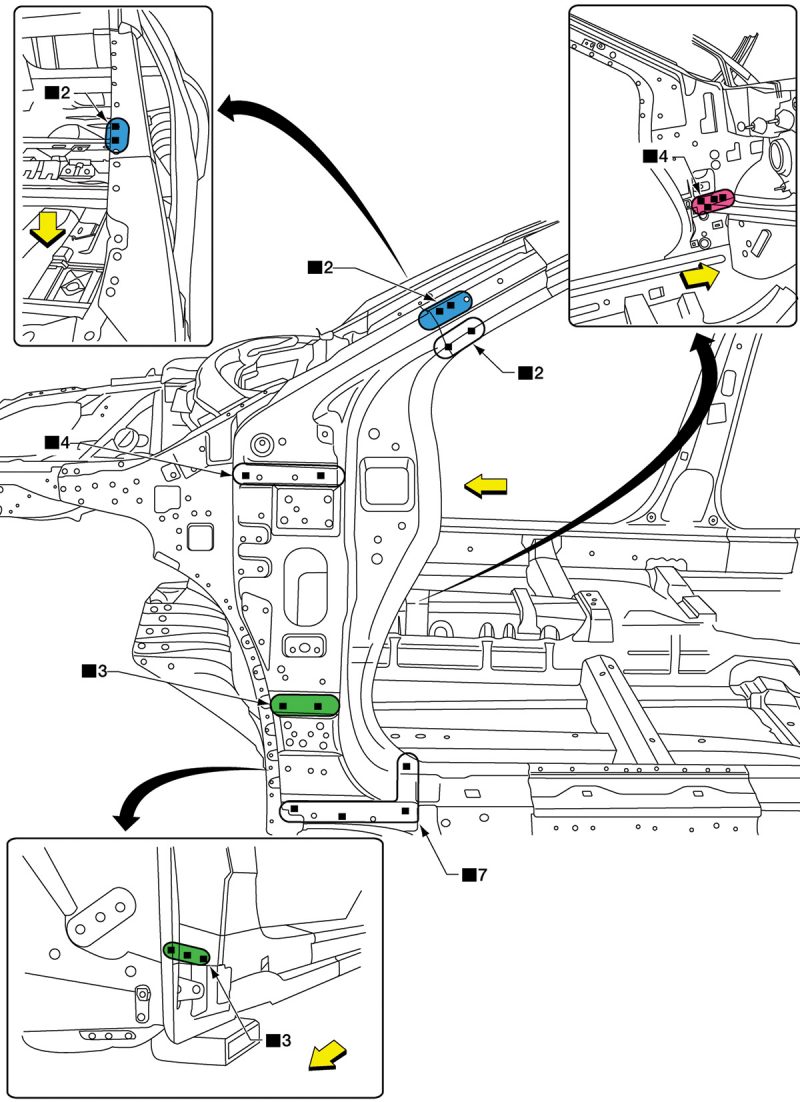 ■2
■4
■2
■2
■4
■3
■7
■3